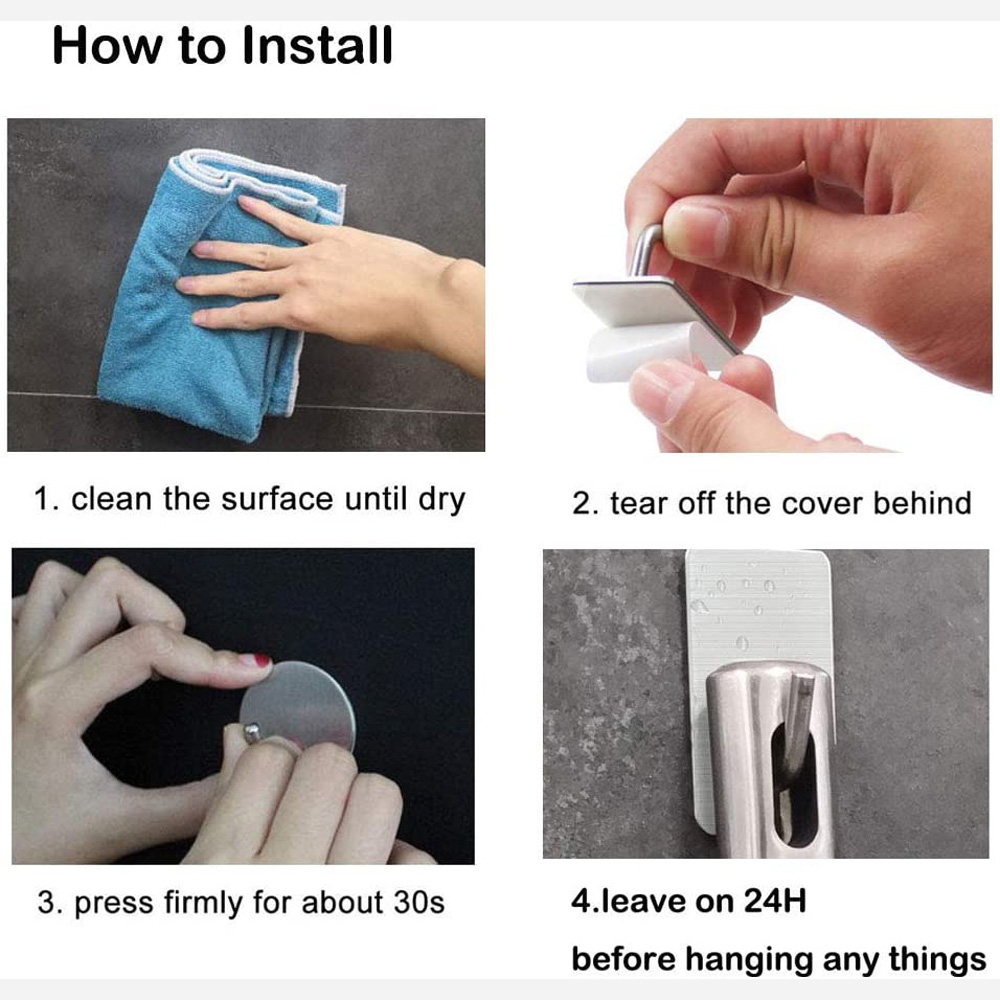 How to Install

1. clean the surface until dry

2. tear off the cover behind

3. press firmly for about 30s

4.leave on 24H
before hanging any things